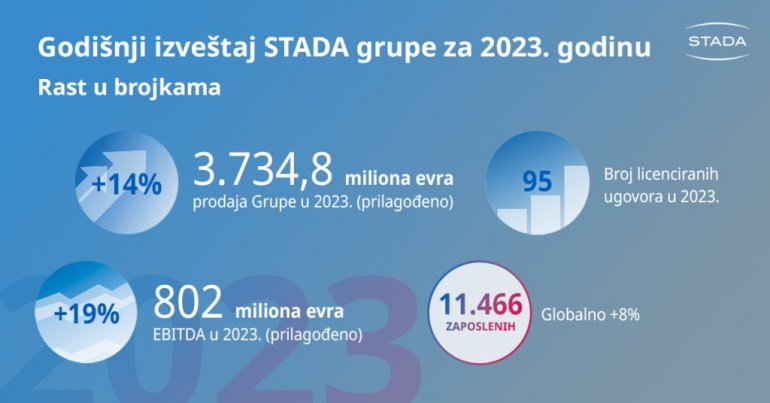 Godišnji izveštaj STADA grupe za 2023. godinu

STADA

Rast u brojkama

+14%

3.734,8 miliona evra
prodaja Grupe u 2023. (prilagođeno)

95

Broj licenciranih ugovora u 2023.

+19%

802 miliona evra
EBITDA u 2023. (prilagođeno)

11.466
ZAPOSLENIH

Globalno +8%

2023